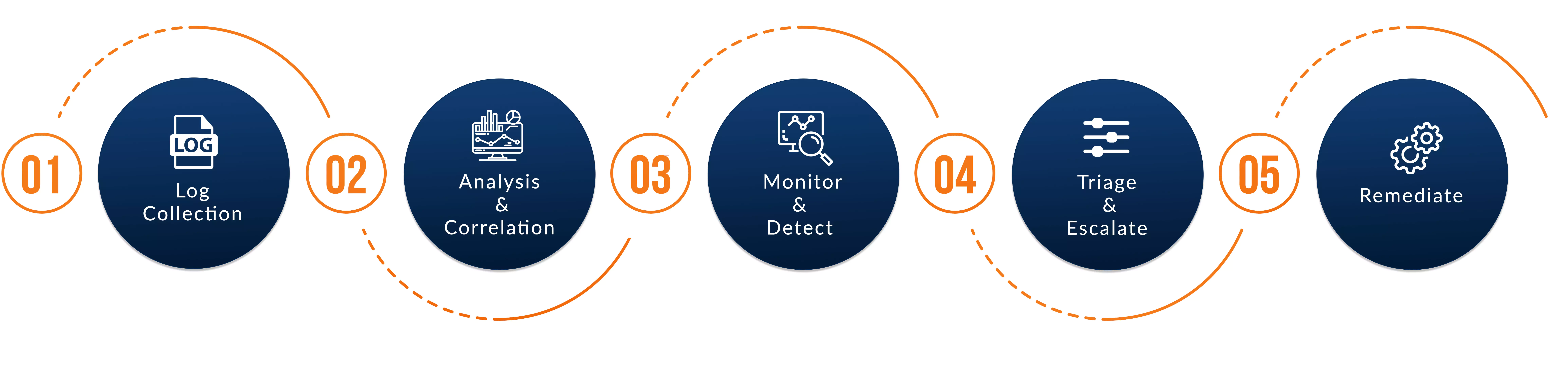 01

LOG

Log Collection

02

Analysis & Correlation

03

Monitor & Detect

04

Triage & Escalate

05

Remediate