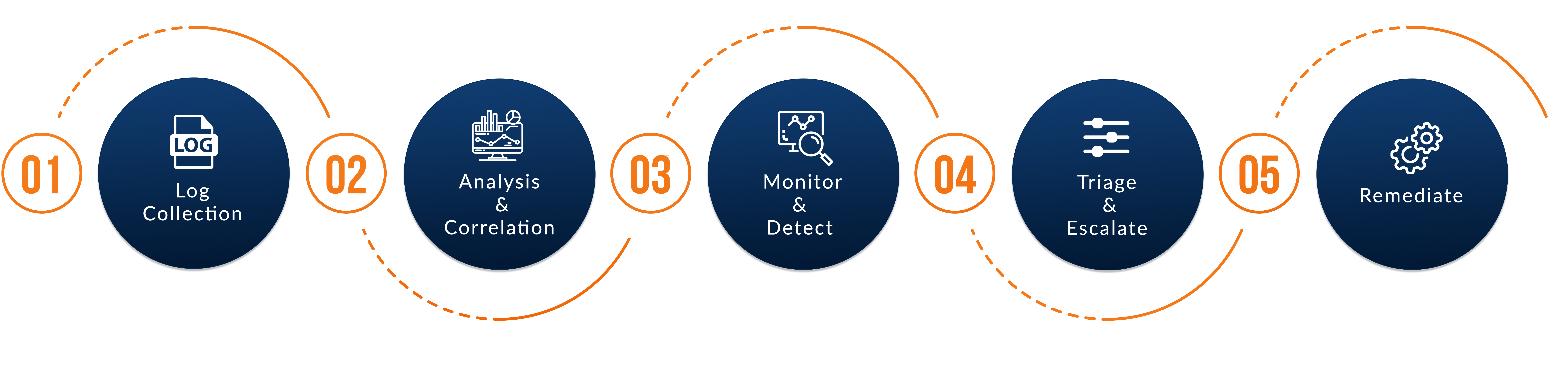 01

LOG

Log Collection

02

Analysis & Correlation

03

Monitor & Detect

04

Triage & Escalate

05

Remediate